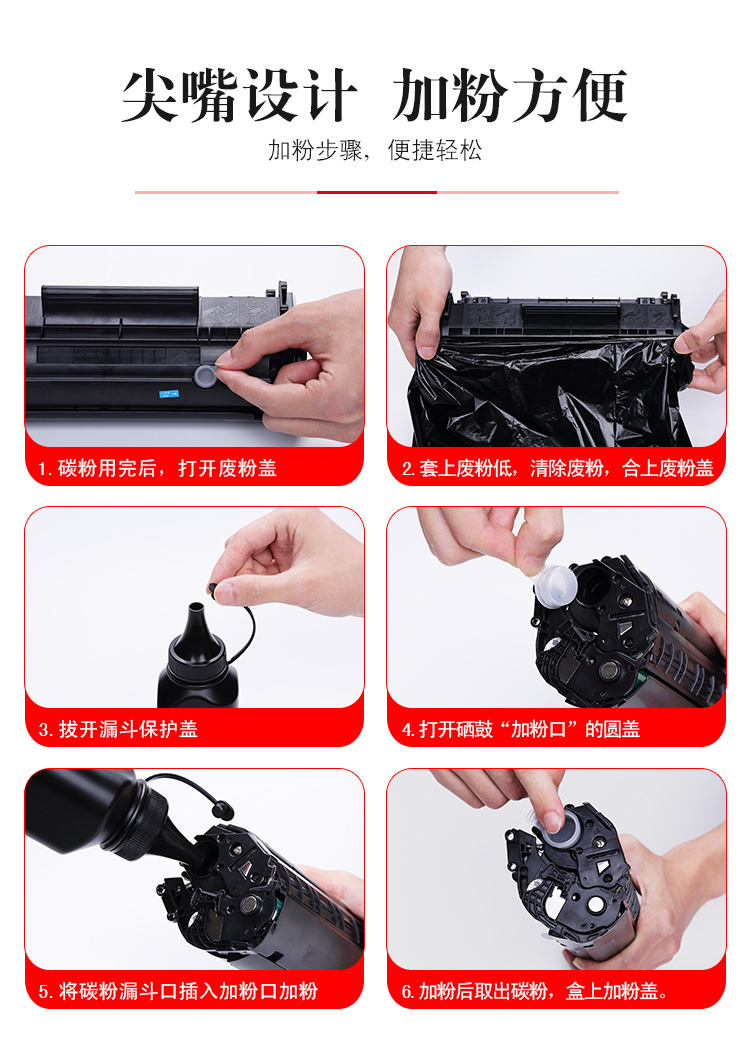 尖嘴设计 加粉方便

加粉步骤，便捷轻松

1. 碳粉用完后，打开废粉盖

2. 套上废粉低，清除废粉，合上废粉盖

3. 拔开漏斗保护盖

4. 打开硒鼓“加粉口”的圆盖

5. 将碳粉漏斗口插入加粉口加粉

6. 加粉后取出碳粉，盒上加粉盖。